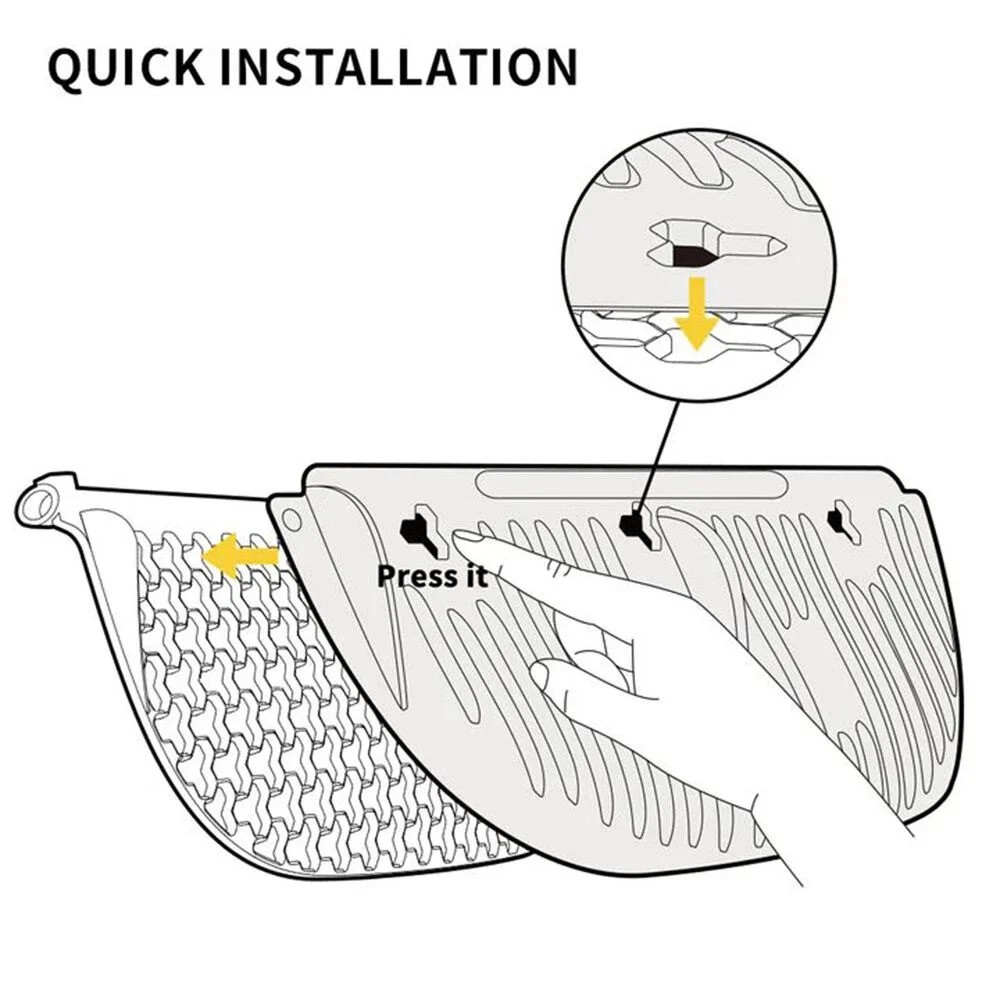 QUICK INSTALLATION

Press it